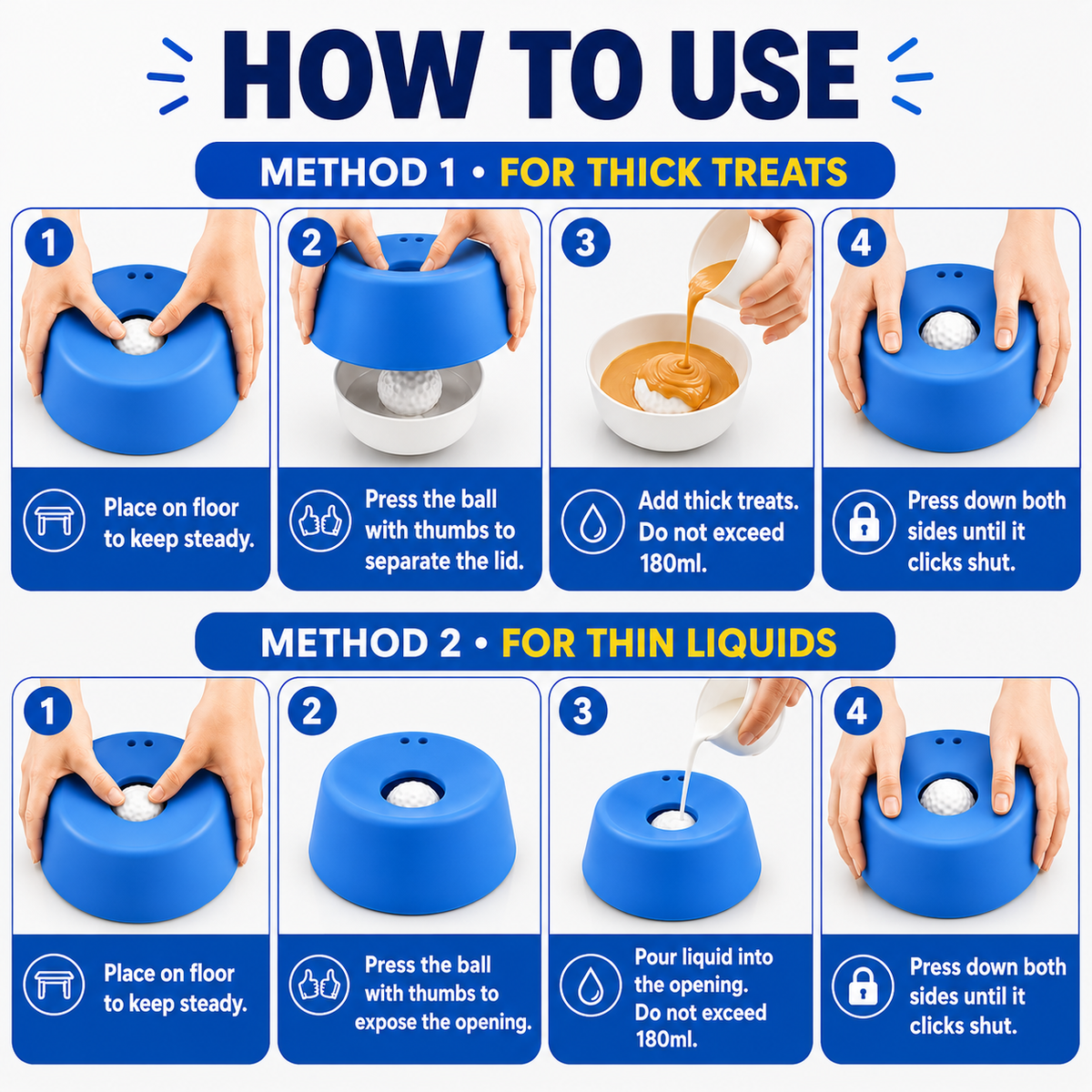 HOW TO USE

METHOD 1 • FOR THICK TREATS

1
Place on floor to keep steady.

2
Press the ball with thumbs to separate the lid.

3
Add thick treats. Do not exceed 180ml.

4
Press down both sides until it clicks shut.

METHOD 2 • FOR THIN LIQUIDS

1
Place on floor to keep steady.

2
Press the ball with thumbs to expose the opening.

3
Pour liquid into the opening. Do not exceed 180ml.

4
Press down both sides until it clicks shut.